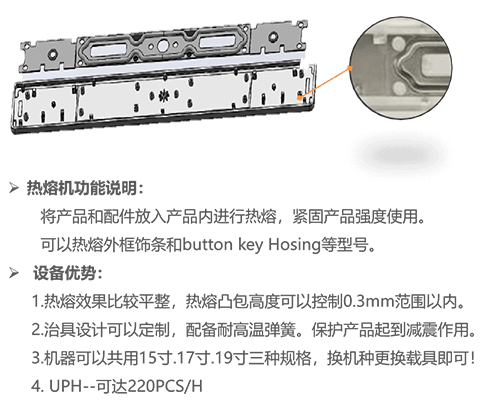 ➢ 热熔机功能说明:

将产品和配件放入产品内进行热熔，紧固产品强度使用。

可以热熔外框饰条和button key Hosing等型号。

➢ 设备优势:

1.热熔效果比较平整，热熔凸包高度可以控制0.3mm范围以内。

2.治具设计可以定制，配备耐高温弹簧。保护产品起到减震作用。

3.机器可以共用15寸.17寸.19寸三种规格，换机种更换载具即可!

4. UPH--可达220PCS/H